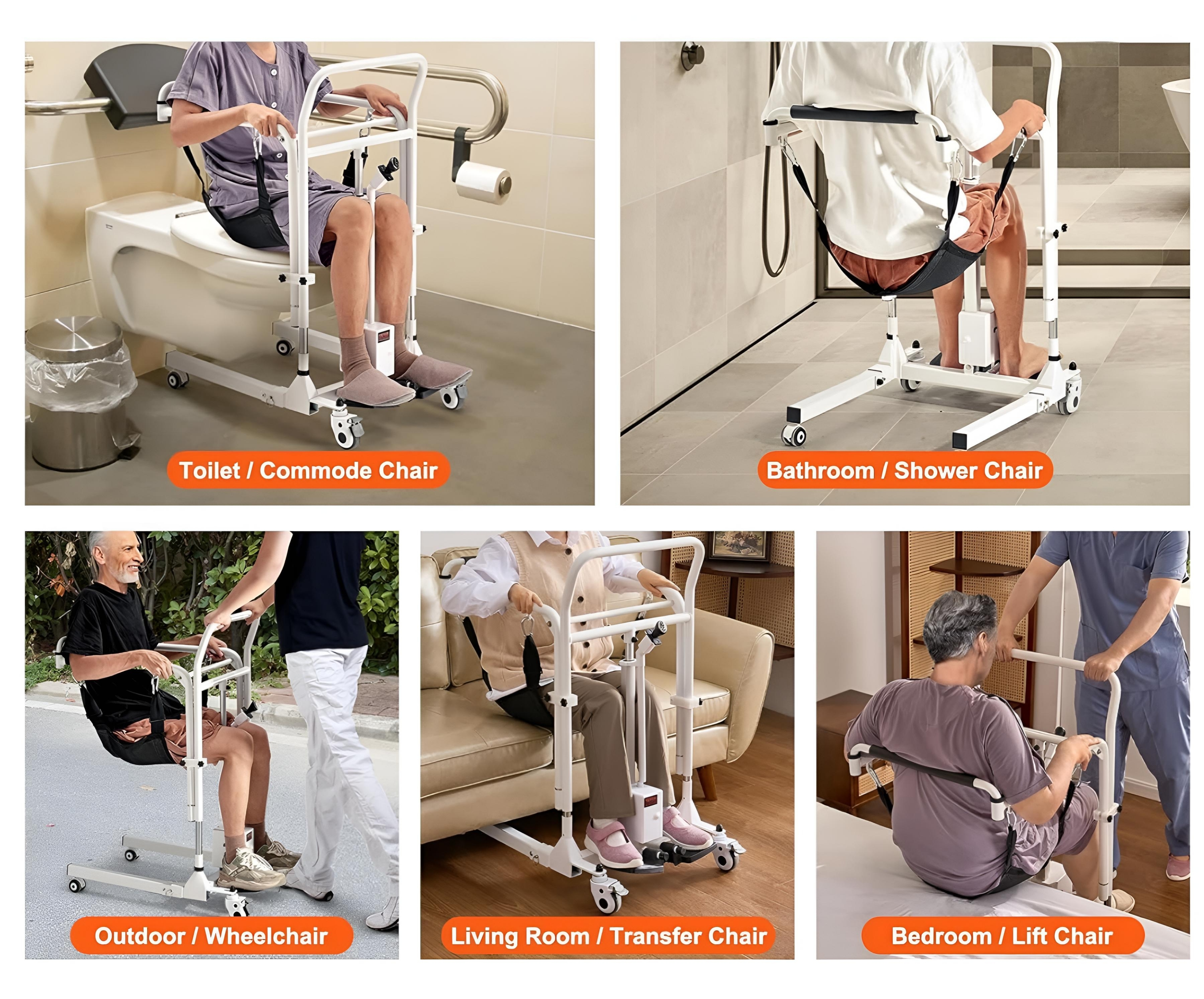 Toilet / Commode Chair

Bathroom / Shower Chair

Outdoor / Wheelchair

Living Room / Transfer Chair

Bedroom / Lift Chair