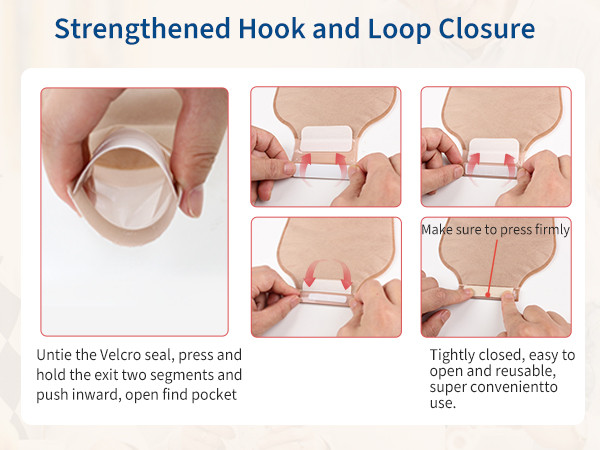 Strengthened Hook and Loop Closure

Make sure to press firmly

Untie the Velcro seal, press and hold the exit two segments and push inward, open find pocket

Tightly closed, easy to open and reusable, super convenientto use.