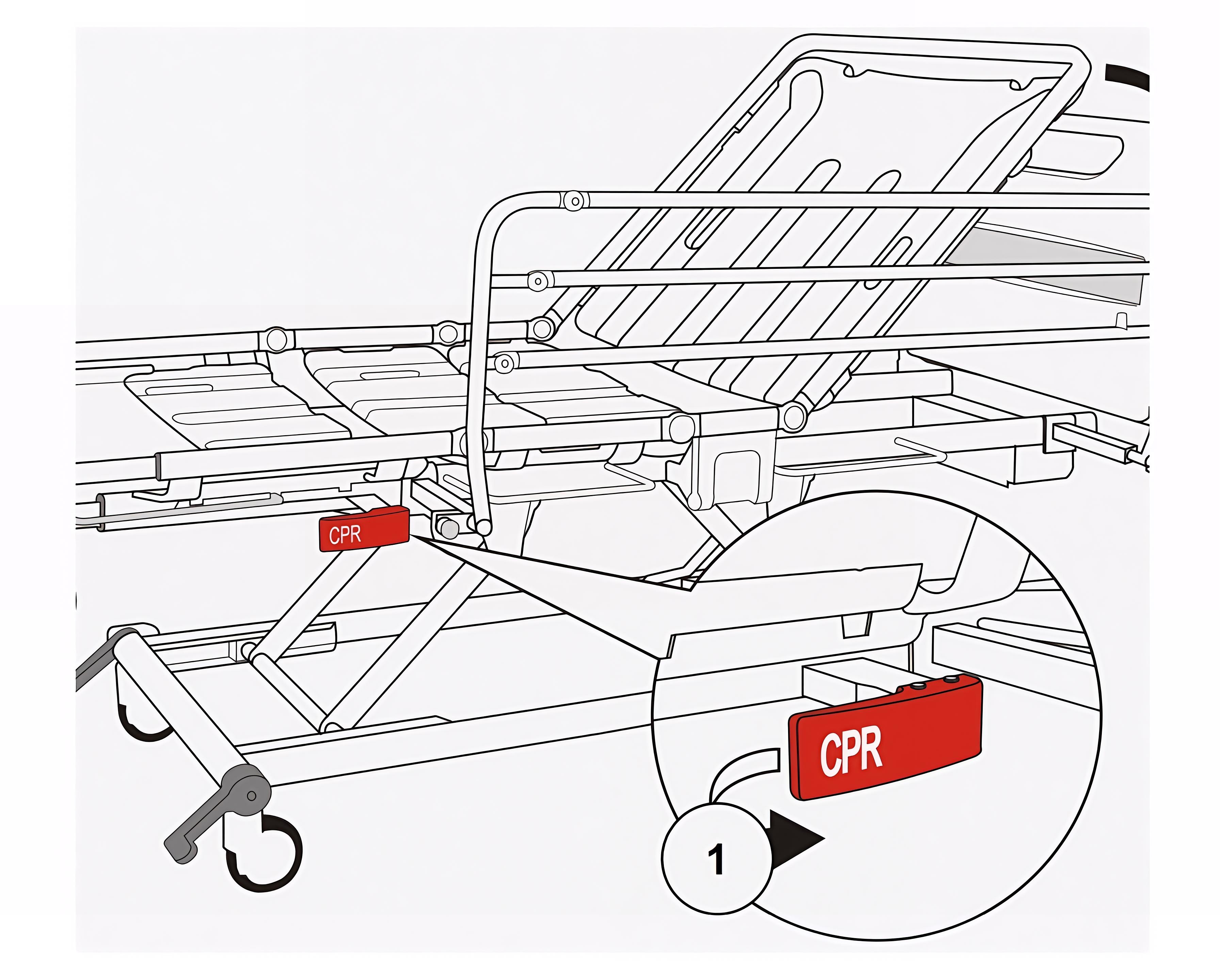 CPR

CPR

1