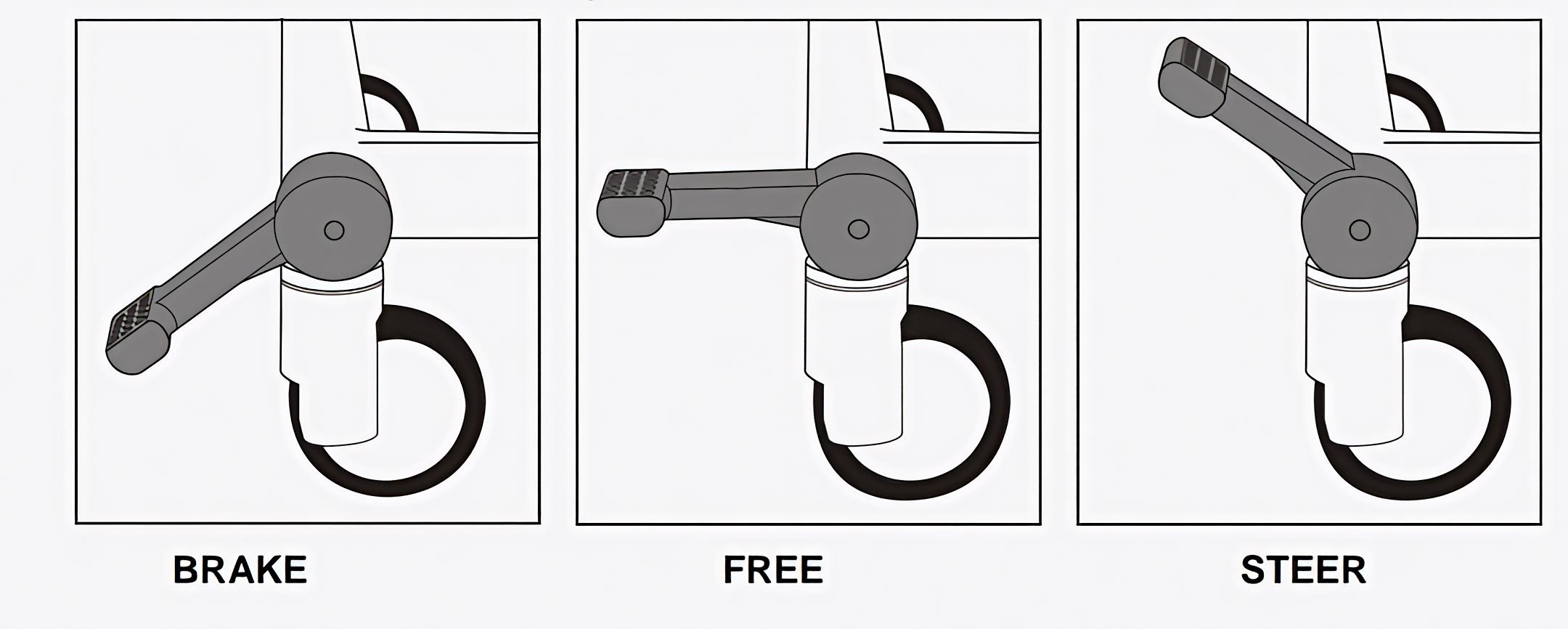 BRAKE

FREE

STEER